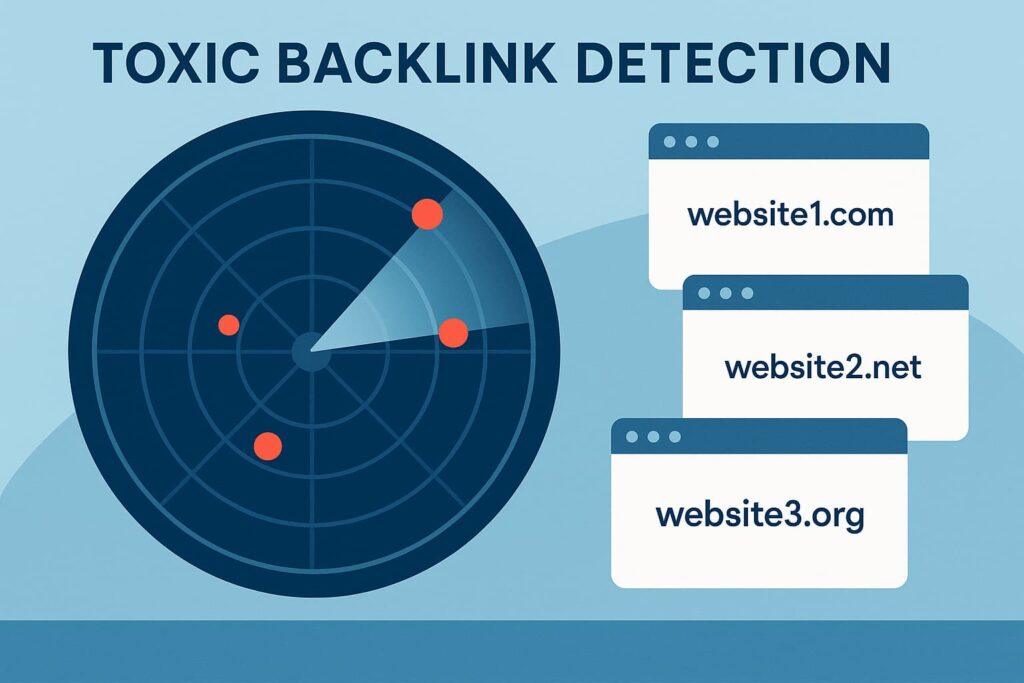 TOXIC BACKLINK DETECTION

website1.com

website2.net

website3.org